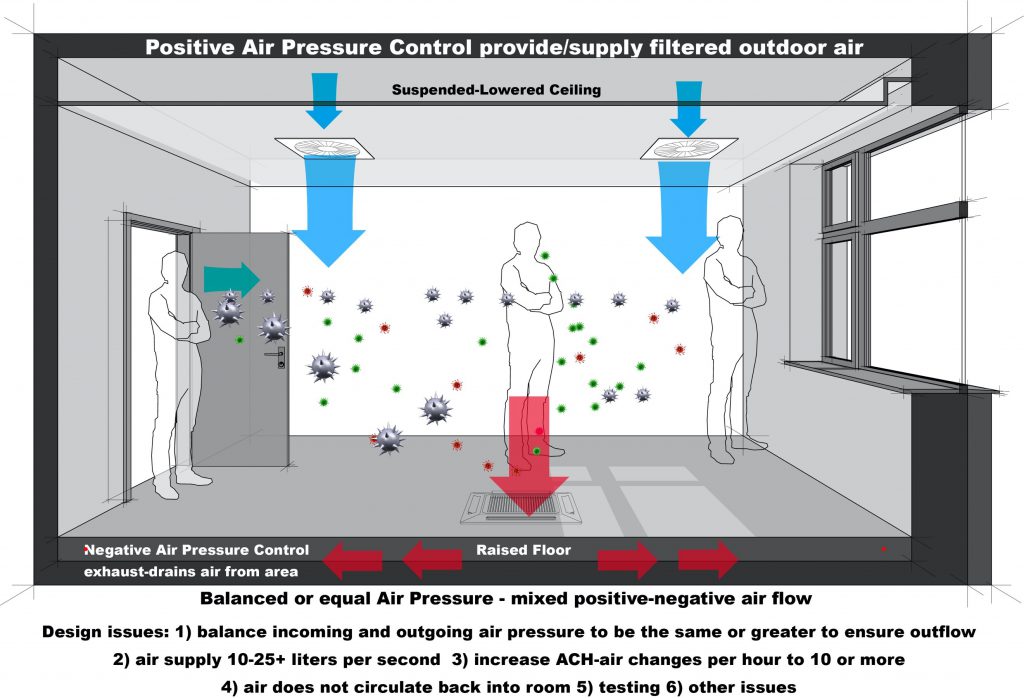 Positive Air Pressure Control provide/supply filtered outdoor air

Suspended-Lowered Ceiling

Negative Air Pressure Control exhaust-drains air from area

Raised Floor

Balanced or equal Air Pressure - mixed positive-negative air flow

Design issues: 1) balance incoming and outgoing air pressure to be the same or greater to ensure outflow 2) air supply 10-25+ liters per second 3) increase ACH-air changes per hour to 10 or more 4) air does not circulate back into room 5) testing 6) other issues